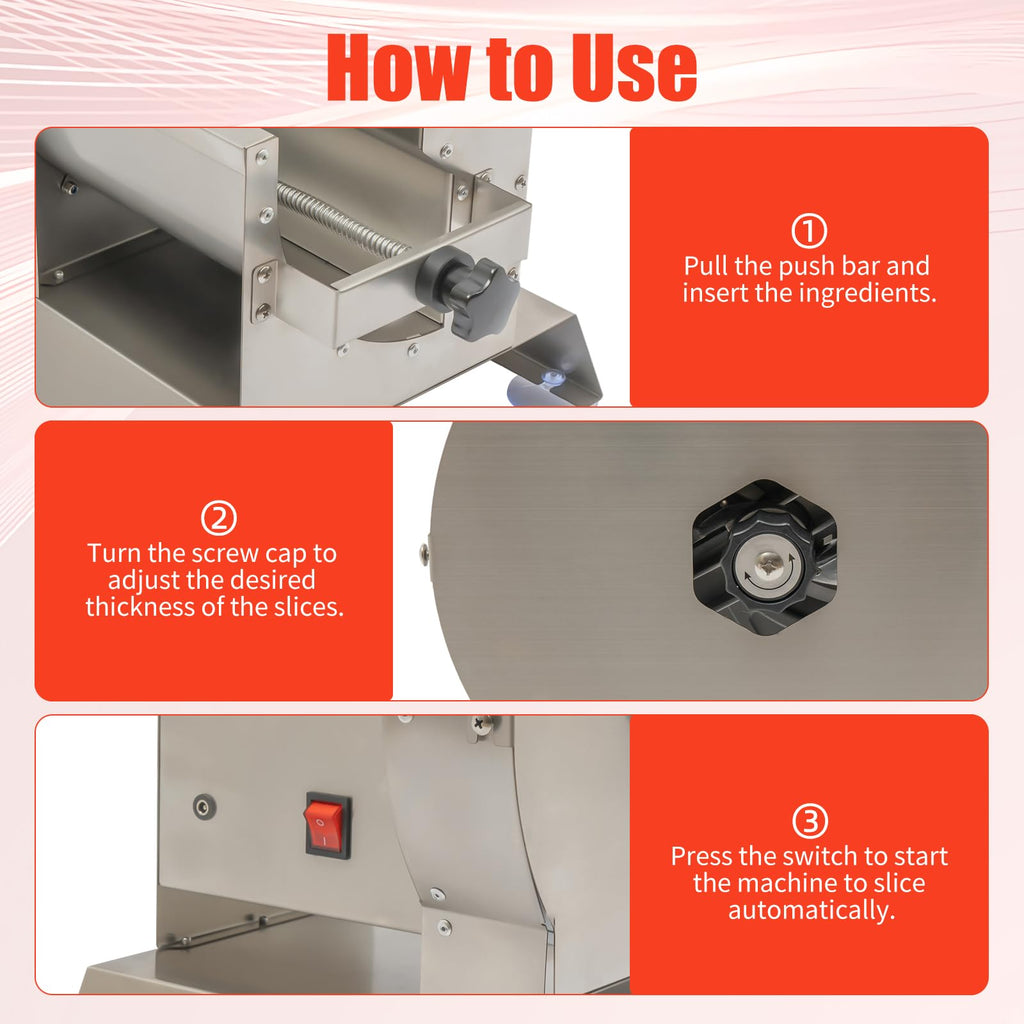 How to Use

①
Pull the push bar and insert the ingredients.

②
Turn the screw cap to adjust the desired thickness of the slices.

③
Press the switch to start the machine to slice automatically.