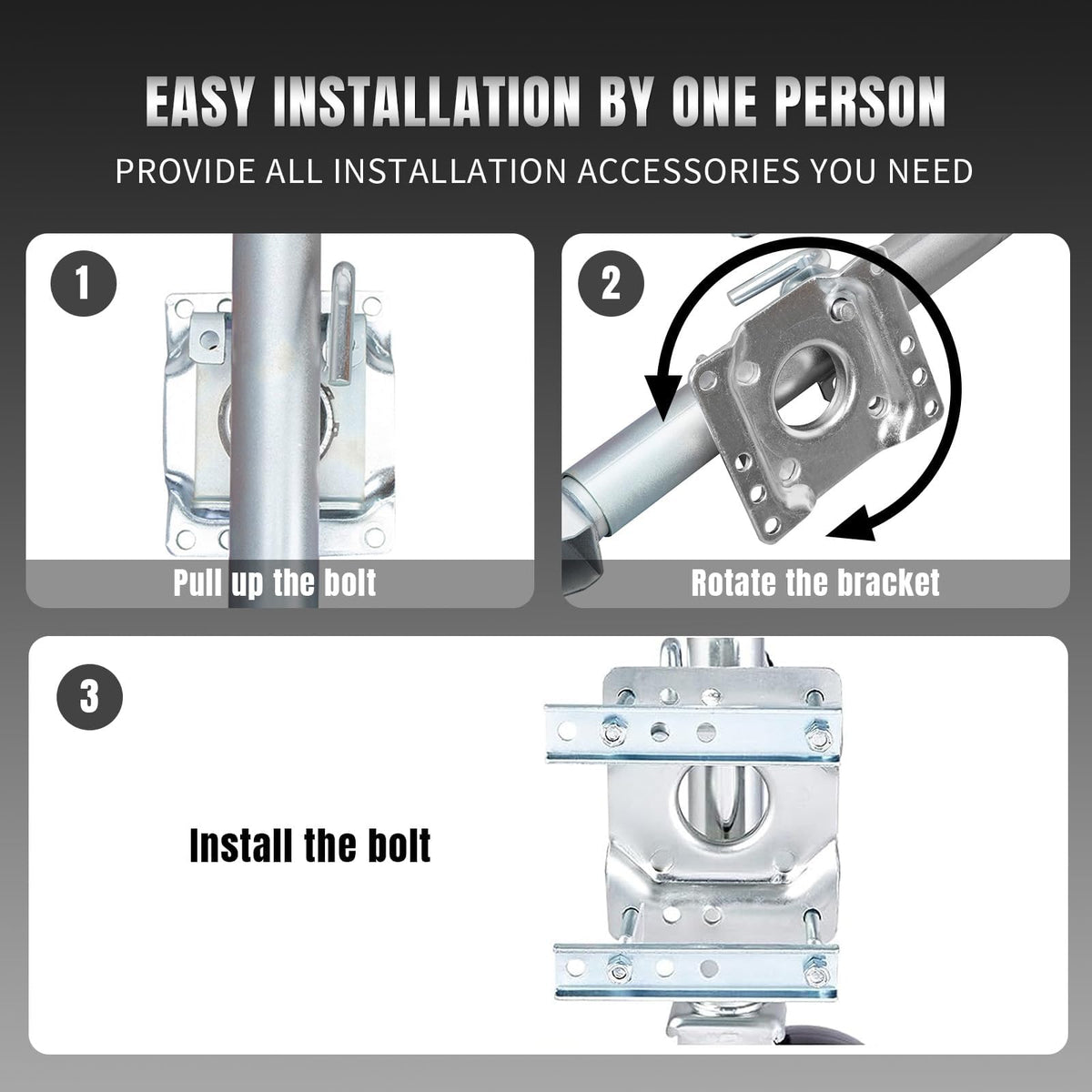 EASY INSTALLATION BY ONE PERSON

PROVIDE ALL INSTALLATION ACCESSORIES YOU NEED

1

Pull up the bolt

2

Rotate the bracket

3

Install the bolt